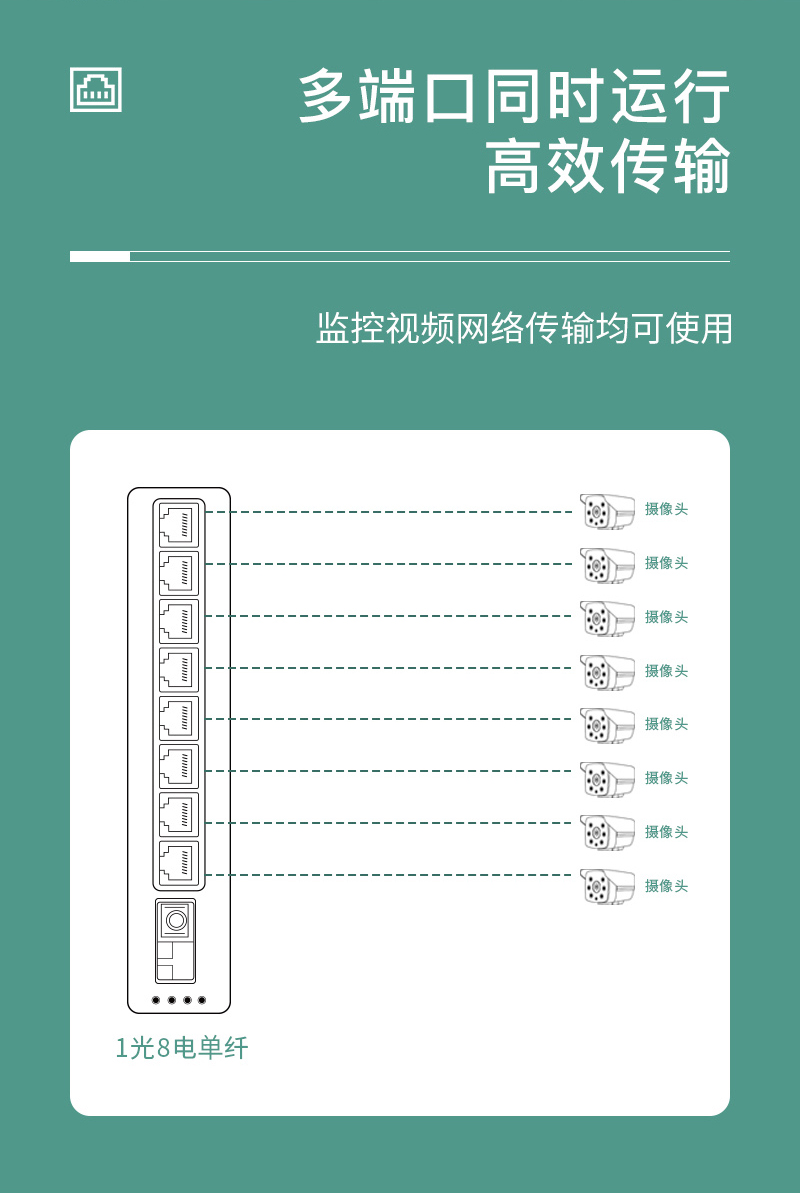 多端口同时运行
高效传输

监控视频网络传输均可使用

摄像头
摄像头
摄像头
摄像头
摄像头
摄像头
摄像头
摄像头

1光8电单纤