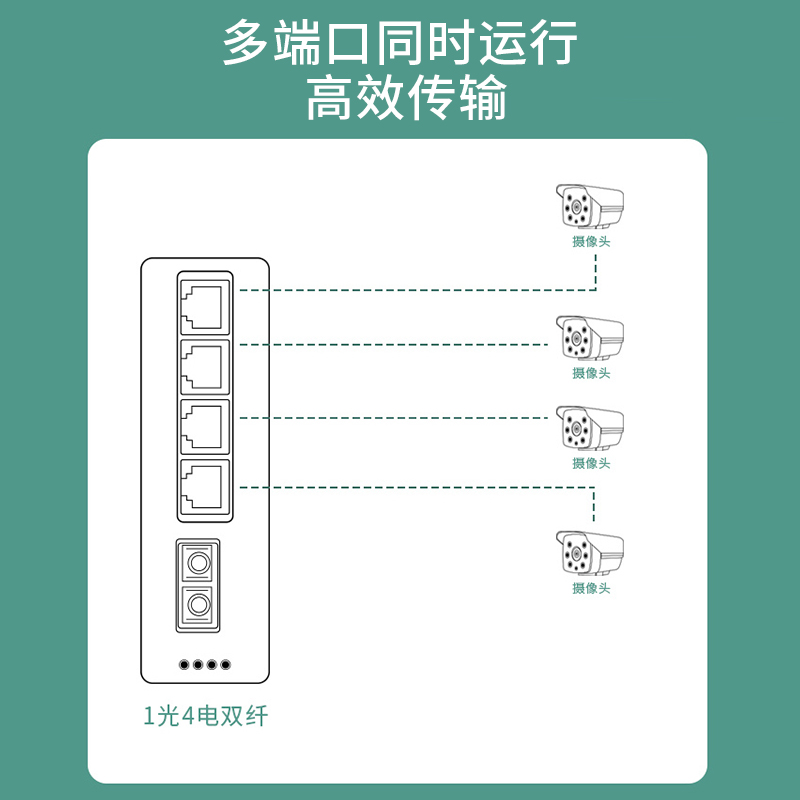 多端口同时运行
高效传输

摄像头

摄像头

摄像头

摄像头

1光4电双纤