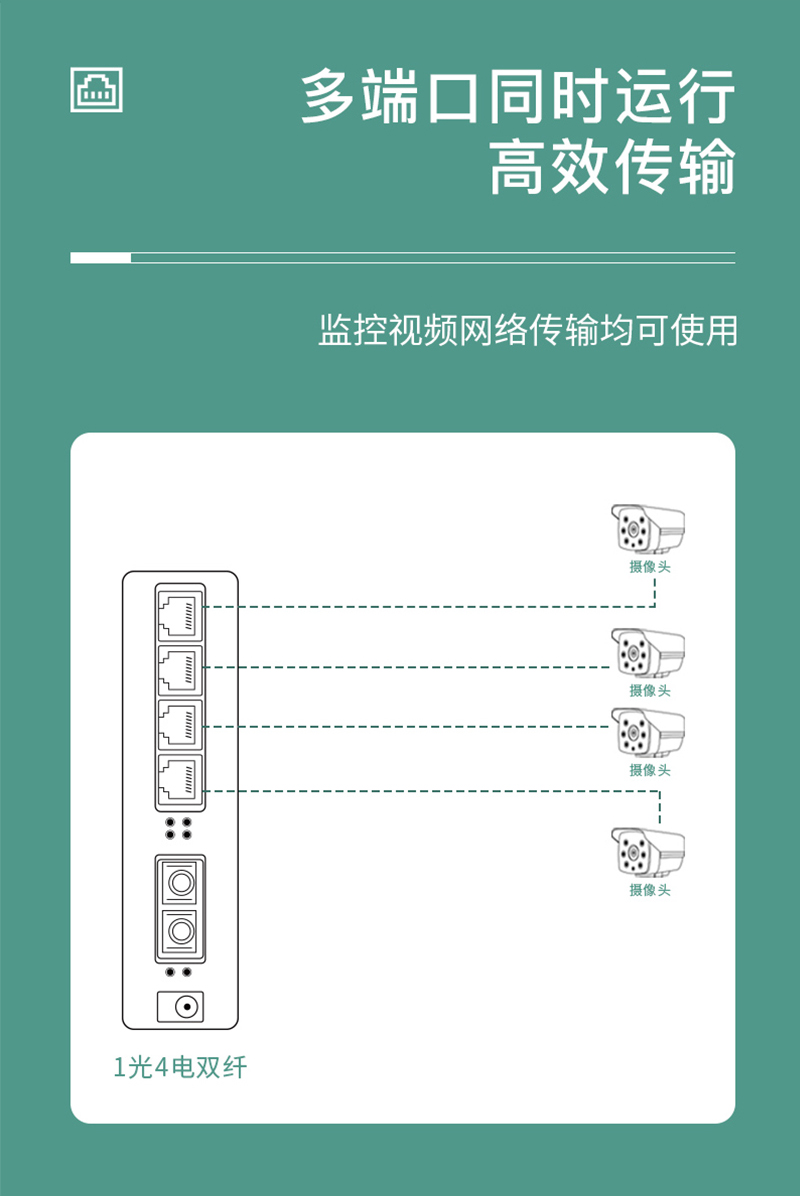 多端口同时运行
高效传输

监控视频网络传输均可使用

摄像头

摄像头

摄像头

摄像头

1光4电双纤