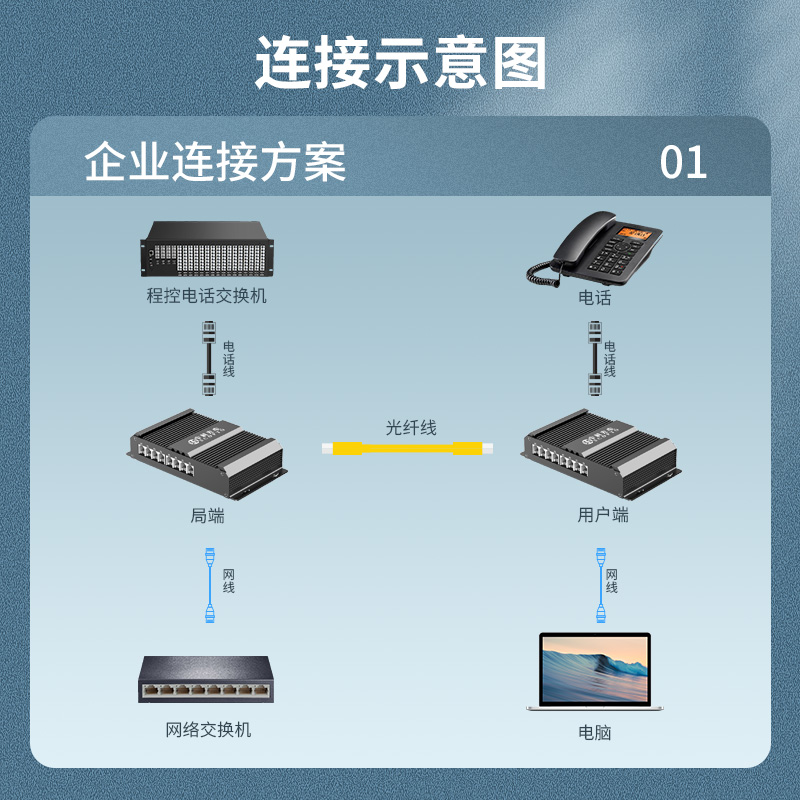 连接示意图

企业连接方案 01

程控电话交换机

电话

电话线

电话线

光纤线

局端

用户端

网线

网线

网络交换机

电脑