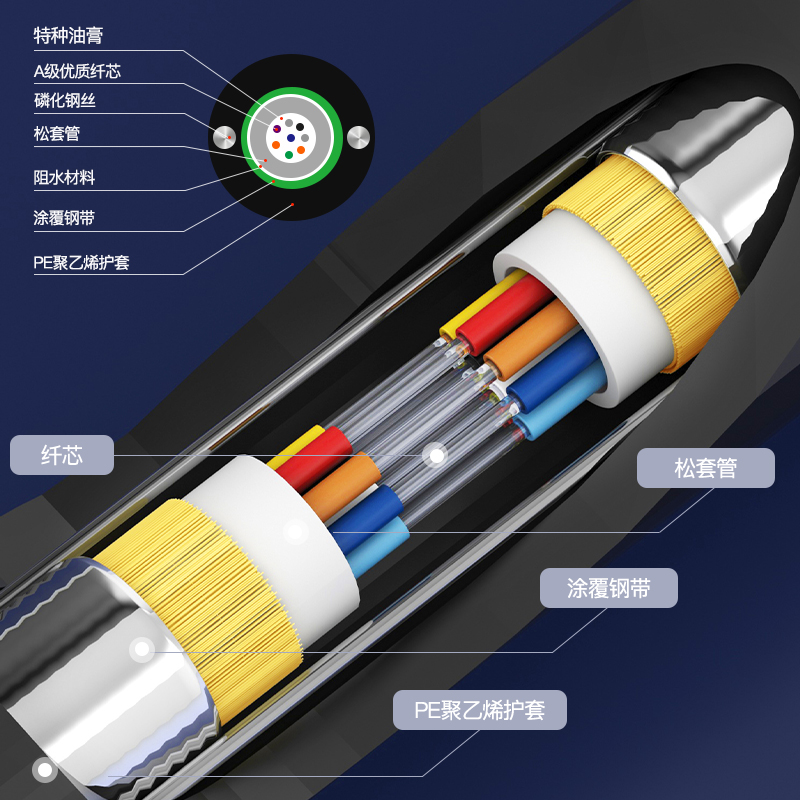 特种油膏
A级优质纤芯
磷化钢丝
松套管
阻水材料
涂覆钢带
PE聚乙烯护套

纤芯
松套管
涂覆钢带
PE聚乙烯护套