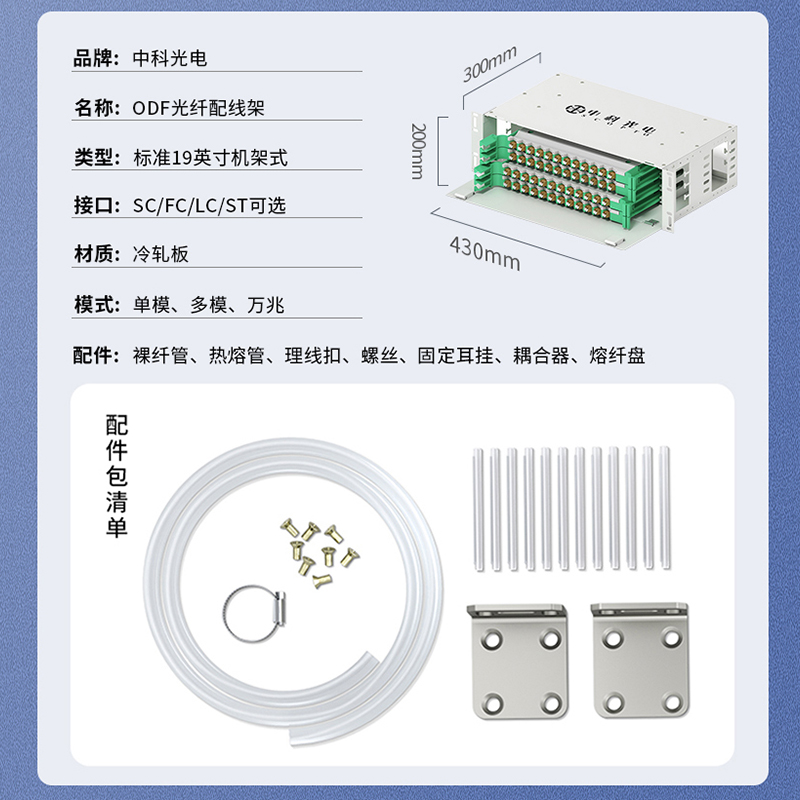 品牌：中科光电

名称：ODF光纤配线架

类型：标准19英寸机架式

接口：SC/FC/LC/ST可选

材质：冷轧板

模式：单模、多模、万兆

配件：裸纤管、热熔管、理线扣、螺丝、固定耳挂、耦合器、熔纤盘

300mm

200mm

430mm

中科光电

配件包清单