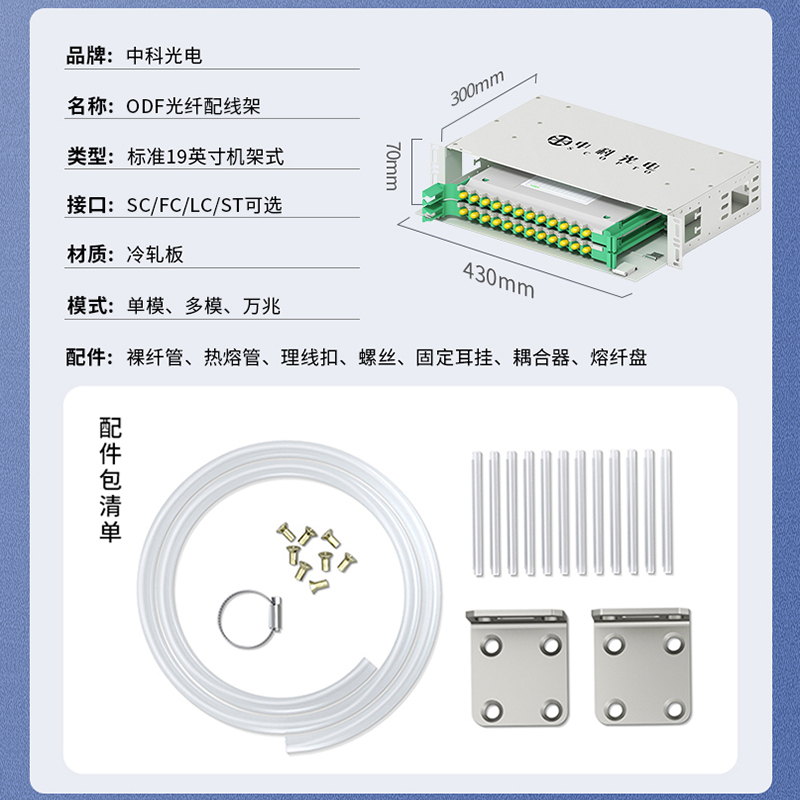 品牌：中科光电

名称：ODF光纤配线架

类型：标准19英寸机架式

接口：SC/FC/LC/ST可选

材质：冷轧板

模式：单模、多模、万兆

300mm

70mm

中科光电

430mm

配件：裸纤管、热熔管、理线扣、螺丝、固定耳挂、耦合器、熔纤盘

配件包清单