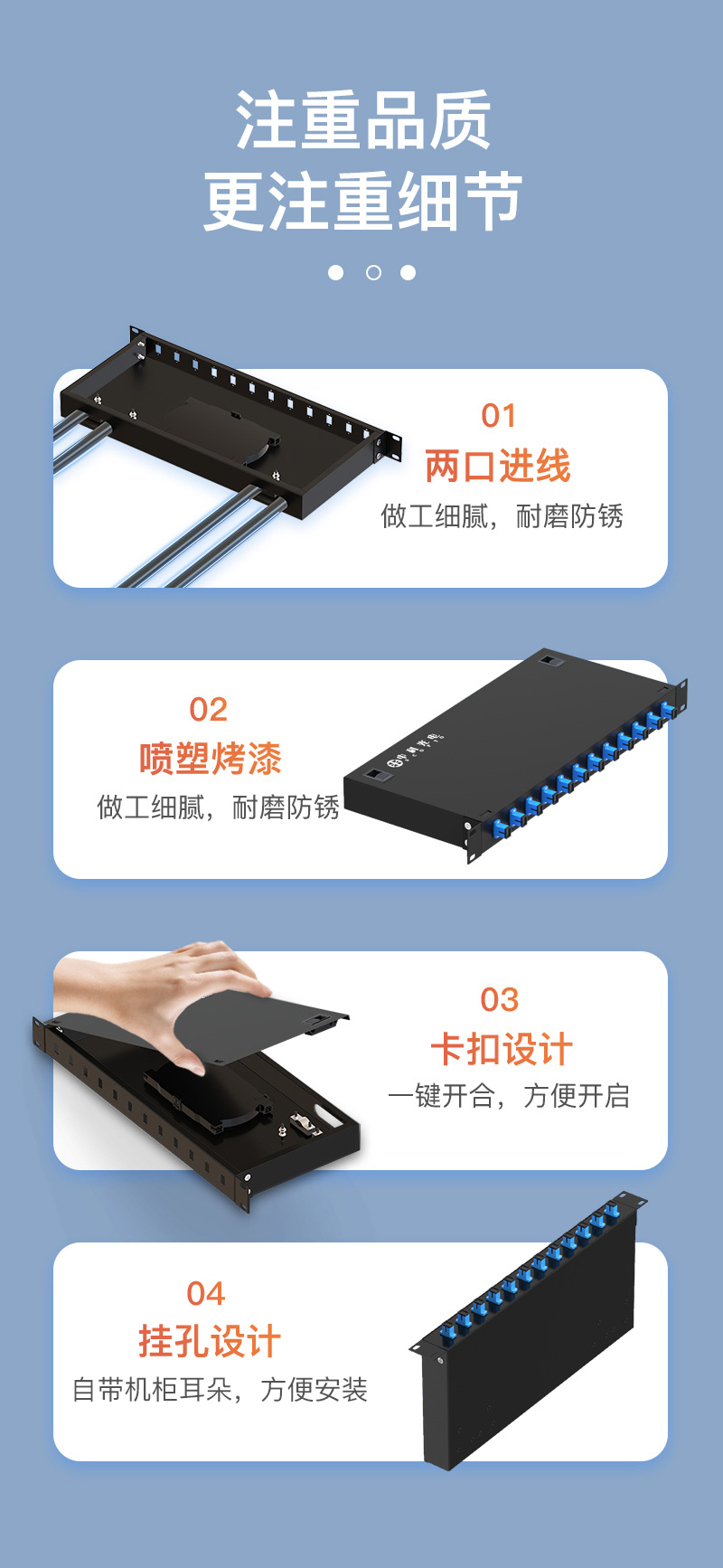 注重品质
更注重细节

01
两口进线
做工细腻，耐磨防锈

02
喷塑烤漆
做工细腻，耐磨防锈

03
卡扣设计
一键开合，方便开启

04
挂孔设计
自带机柜耳朵，方便安装